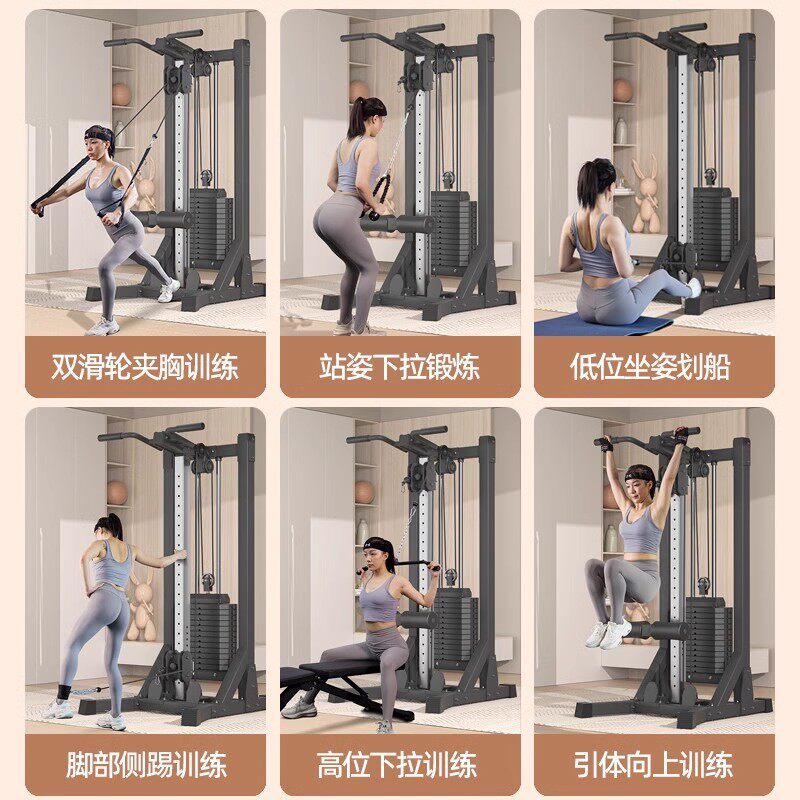 双滑轮夹胸训练

站姿下拉锻炼

低位坐姿划船

脚部侧踢训练

高位下拉训练

引体向上训练