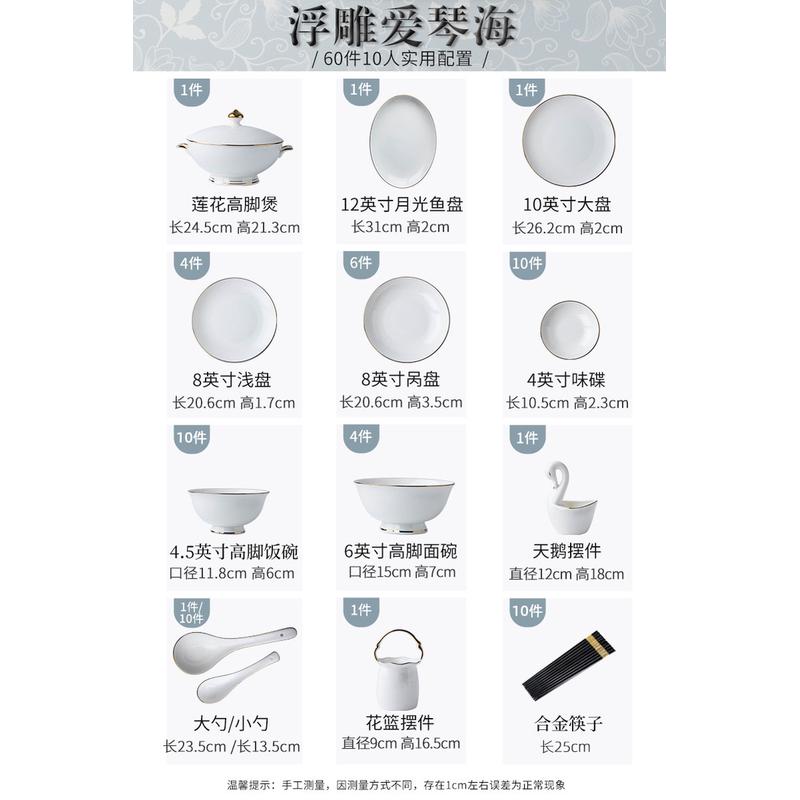 浮雕爱琴海
/ 60件10人实用配置 /

1件
莲花高脚煲
长24.5cm 高21.3cm

1件
12英寸月光鱼盘
长31cm 高2cm

1件
10英寸大盘
长26.2cm 高2cm

4件
8英寸浅盘
长20.6cm 高1.7cm

6件
8英寸呙盘
长20.6cm 高3.5cm

10件
4英寸味碟
长10.5cm 高2.3cm

10件
4.5英寸高脚饭碗
口径11.8cm 高6cm

4件
6英寸高脚面碗
口径15cm 高7cm

1件
天鹅摆件
直径12cm 高18cm

1件/10件
大勺/小勺
长23.5cm /长13.5cm

1件
花篮摆件
直径9cm 高16.5cm

10件
合金筷子
长25cm

温馨提示：手工测量，因测量方式不同，存在1cm左右误差为正常现象