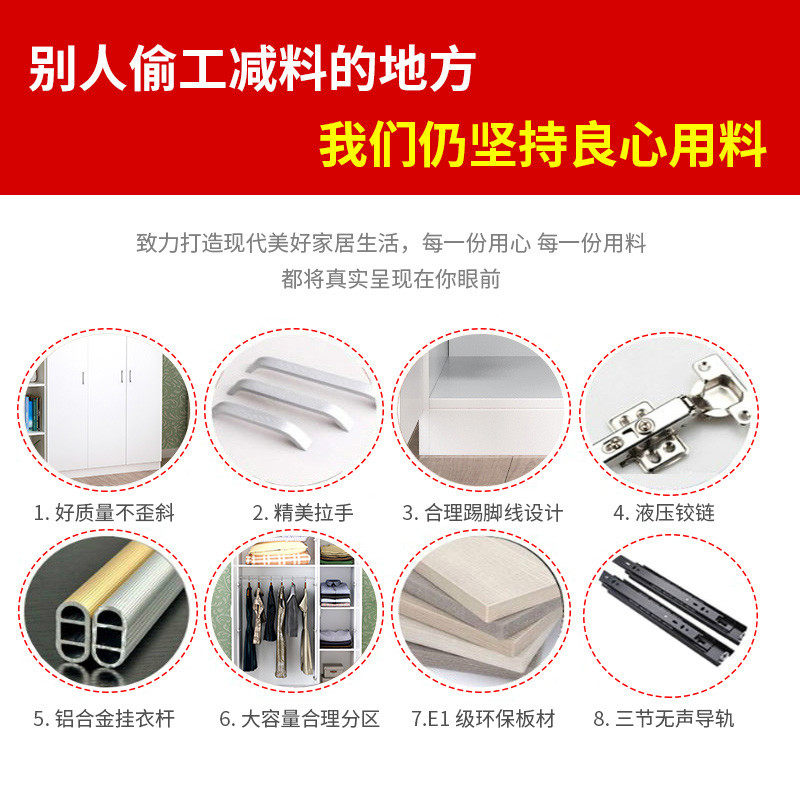 别人偷工减料的地方
我们仍坚持良心用料

致力打造现代美好家居生活，每一份用心 每一份用料
都将真实呈现在你眼前

1. 好质量不歪斜

2. 精美拉手

3. 合理踢脚线设计

4. 液压铰链

5. 铝合金挂衣杆

6. 大容量合理分区

7.E1 级环保板材

8. 三节无声导轨