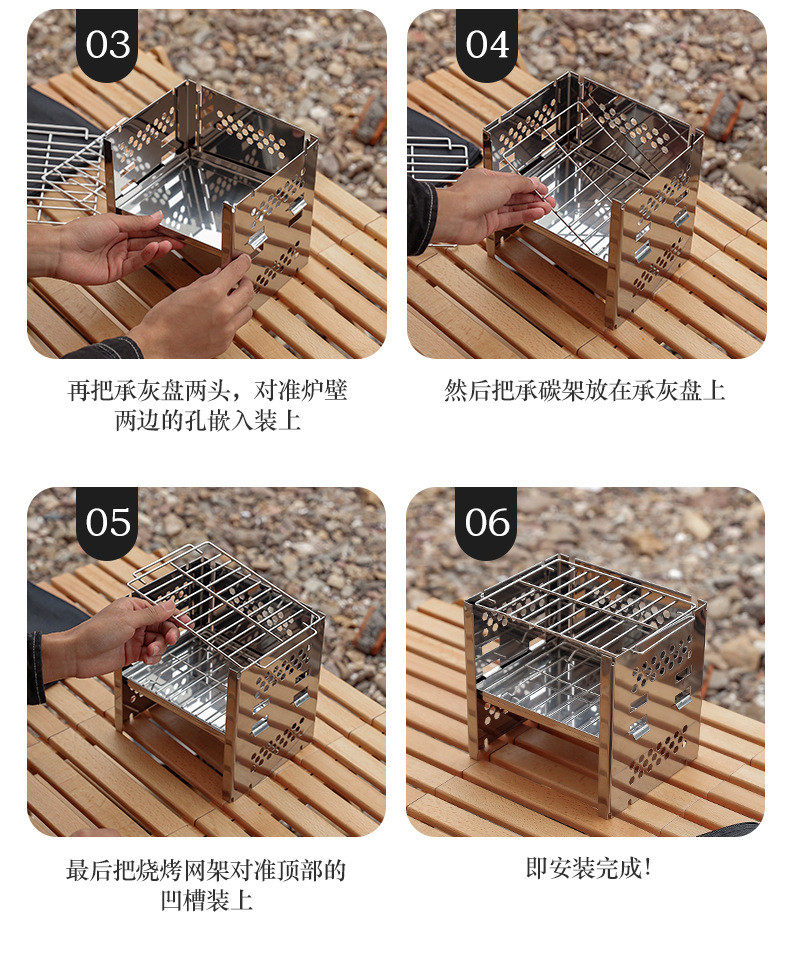 03

再把承灰盘两头，对准炉壁两边的孔嵌入装上

04

然后把承碳架放在承灰盘上

05

最后把烧烤网架对准顶部的凹槽装上

06

即安装完成!