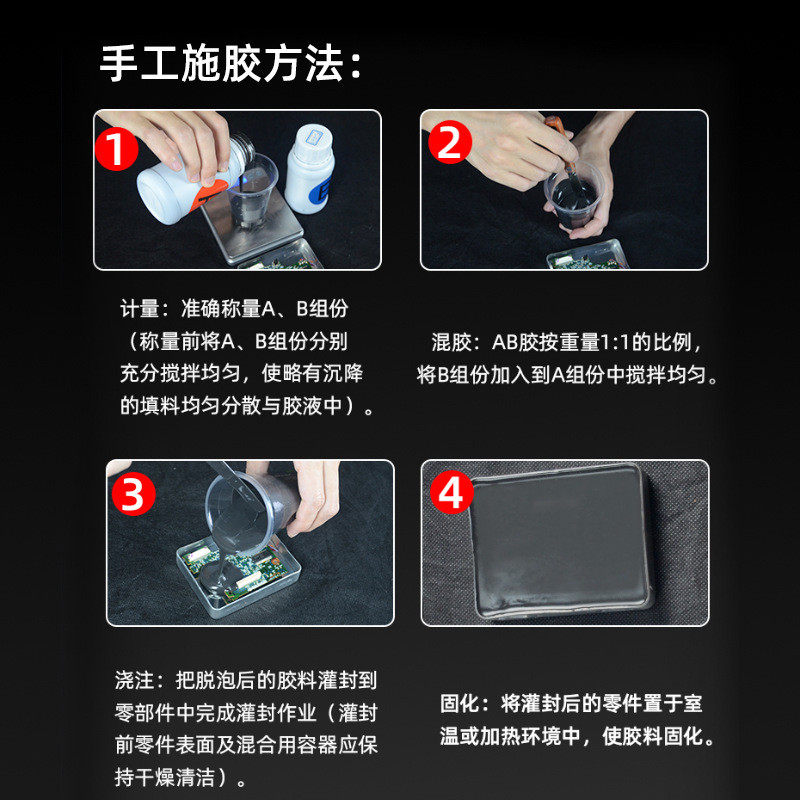 手工施胶方法：

1

2

计量：准确称量A、B组份（称量前将A、B组份分别充分搅拌均匀，使略有沉降的填料均匀分散与胶液中）。

混胶：AB胶按重量1:1的比例，将B组份加入到A组份中搅拌均匀。

3

4

浇注：把脱泡后的胶料灌封到零部件中完成灌封作业（灌封前零件表面及混合用容器应保持干燥清洁）。

固化：将灌封后的零件置于室温或加热环境中，使胶料固化。