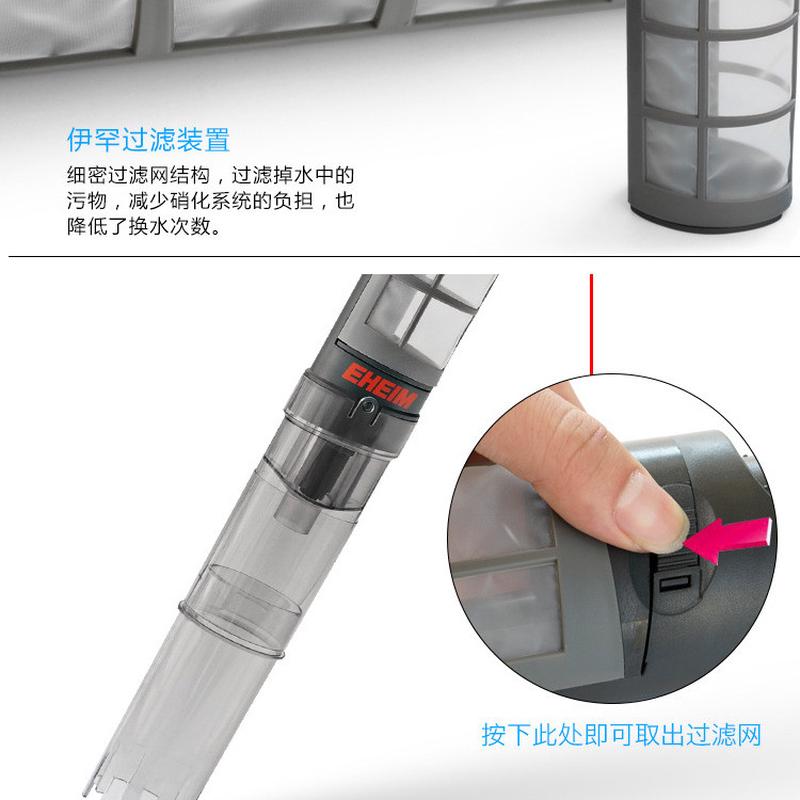 伊罕过滤装置

细密过滤网结构，过滤掉水中的污物，减少硝化系统的负担，也降低了换水次数。

EHEIM

按下此处即可取出过滤网