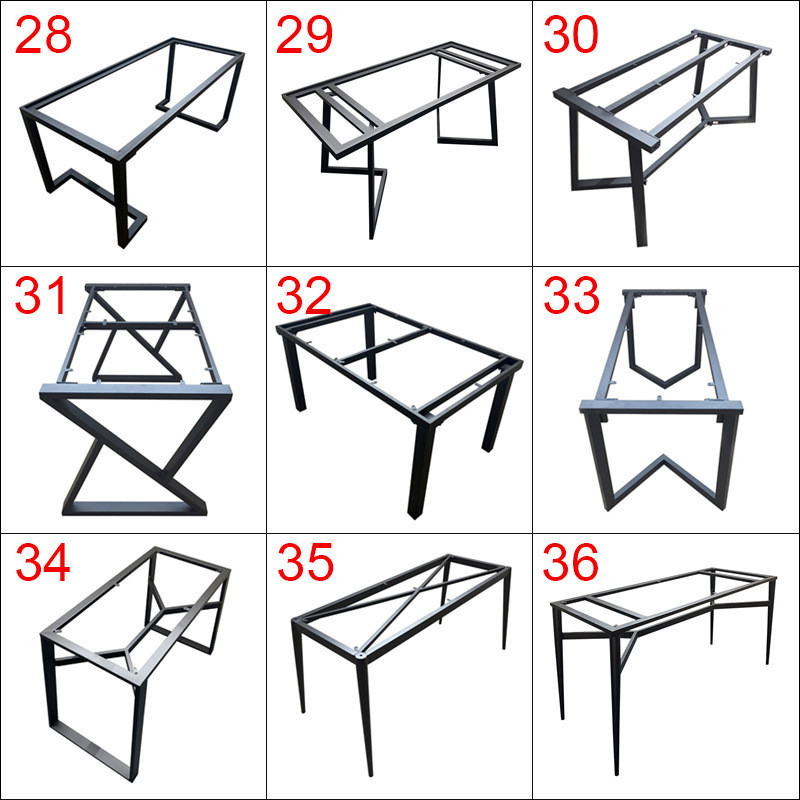 28

29

30

31

32

33

34

35

36