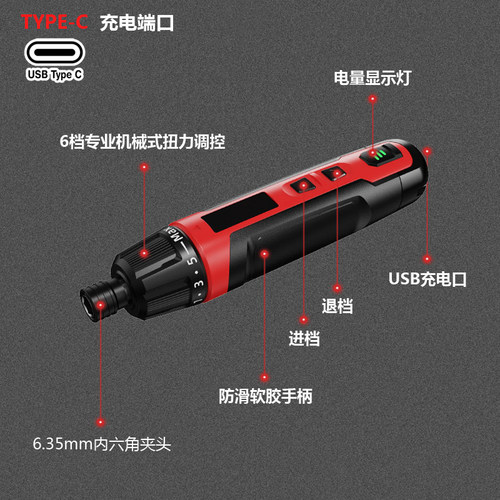 TYPE-C 充电端口

USB Type C

电量显示灯

6档专业机械式扭力调控

Max
5
3
1

USB充电口

退档

进档

防滑软胶手柄

6.35mm内六角夹头