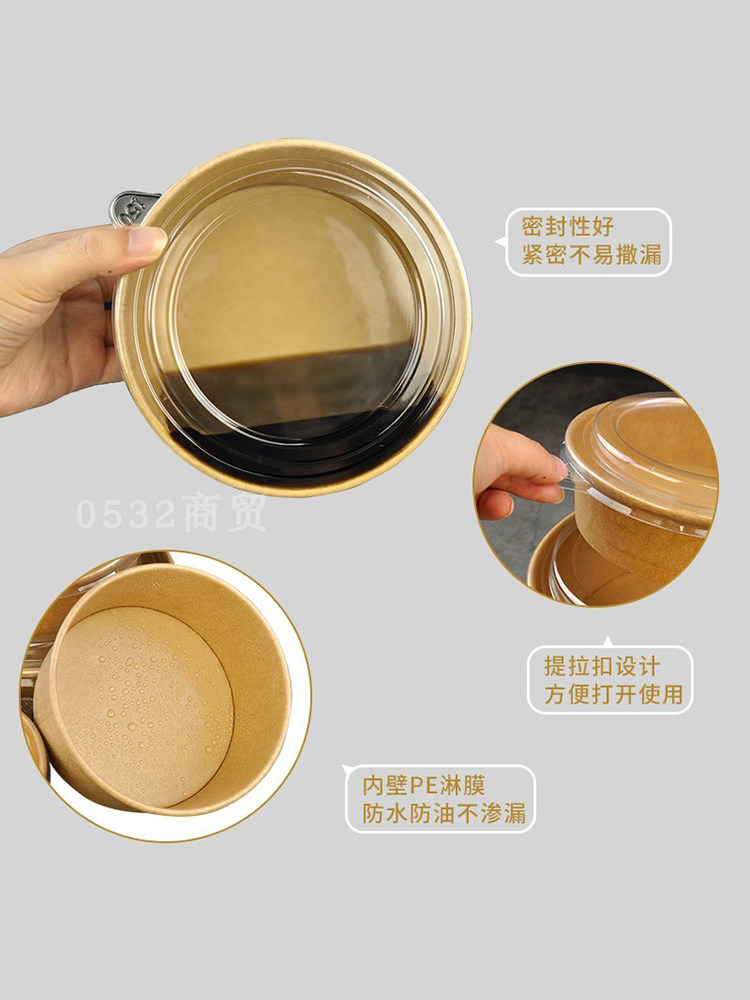 密封性好
紧密不易撒漏

0532商贸

提拉扣设计
方便打开使用

内壁PE淋膜
防水防油不渗漏