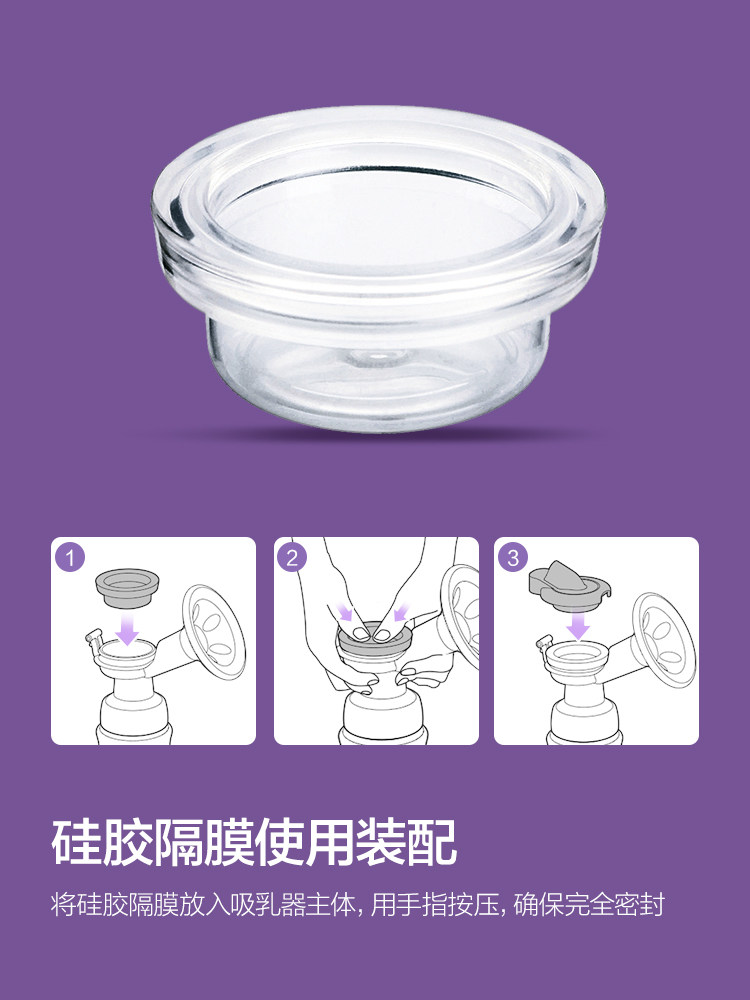 1

2

3

硅胶隔膜使用装配

将硅胶隔膜放入吸乳器主体，用手指按压，确保完全密封