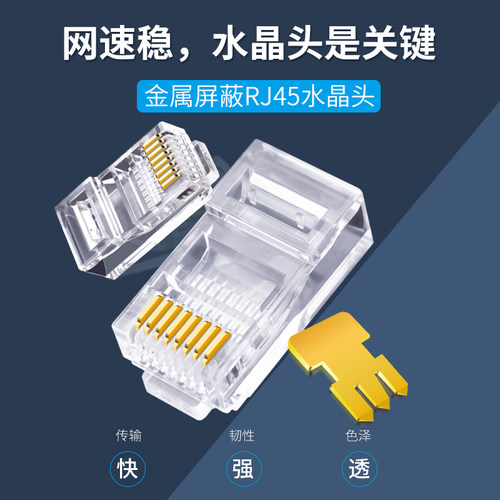 网速稳，水晶头是关键

金属屏蔽RJ45水晶头

传输
快

韧性
强

色泽
透