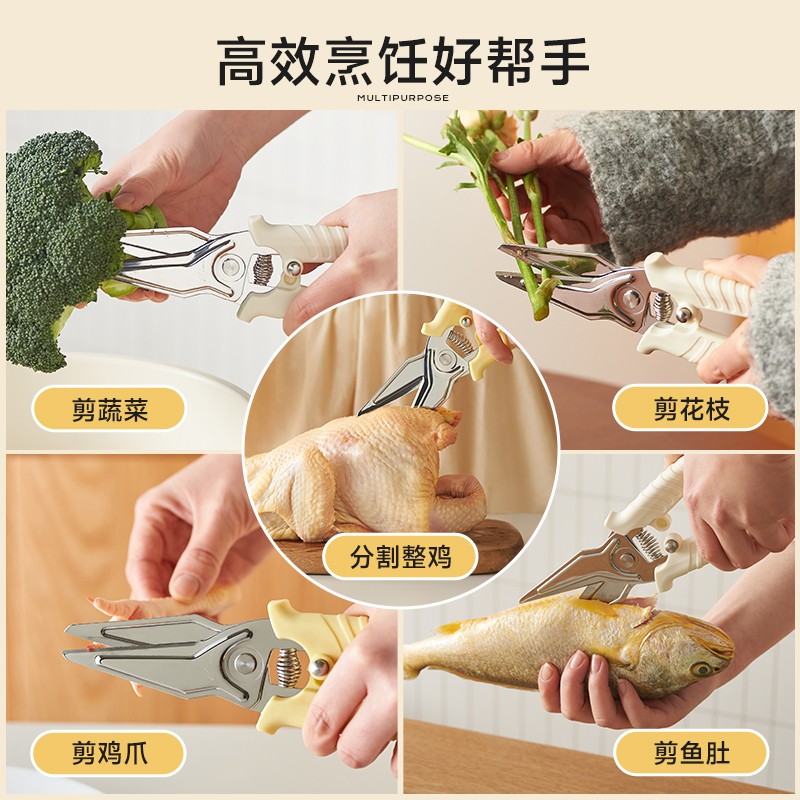 高效烹饪好帮手

MULTIPURPOSE

剪蔬菜

剪花枝

分割整鸡

剪鸡爪

剪鱼肚