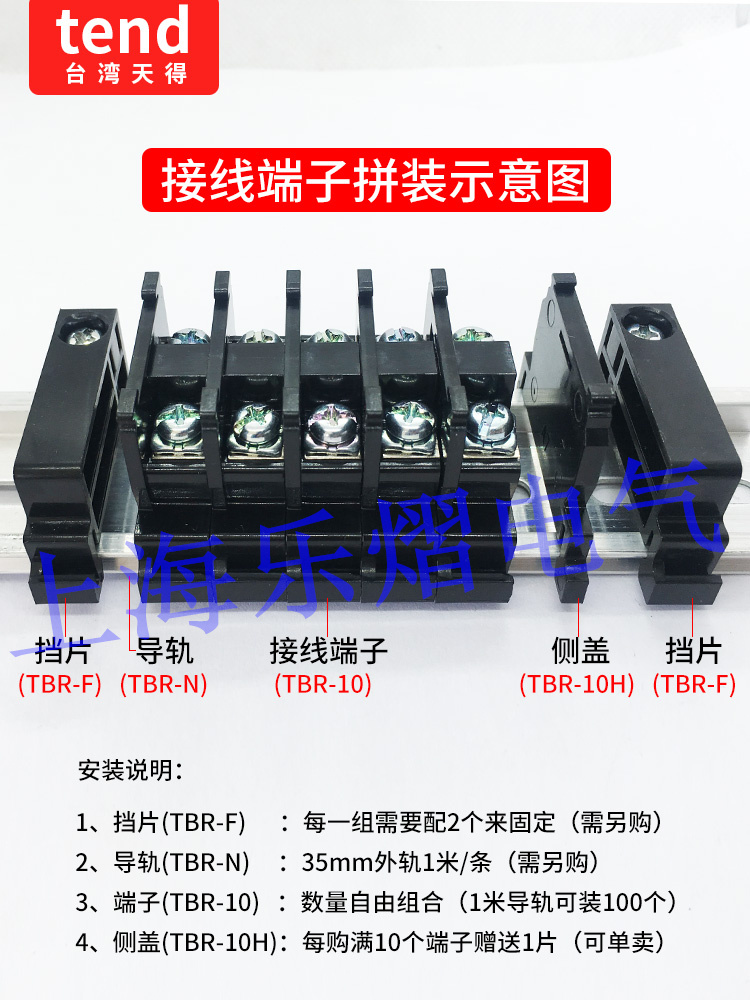 tend
台湾天得

接线端子拼装示意图

上海乐熠电气

挡片
(TBR-F)

导轨
(TBR-N)

接线端子
(TBR-10)

侧盖
(TBR-10H)

挡片
(TBR-F)

安装说明：

1、挡片(TBR-F) ：每一组需要配2个来固定（需另购）
2、导轨(TBR-N) ：35mm外轨1米/条（需另购）
3、端子(TBR-10) ：数量自由组合（1米导轨可装100个）
4、侧盖(TBR-10H)：每购满10个端子赠送1片（可单卖）