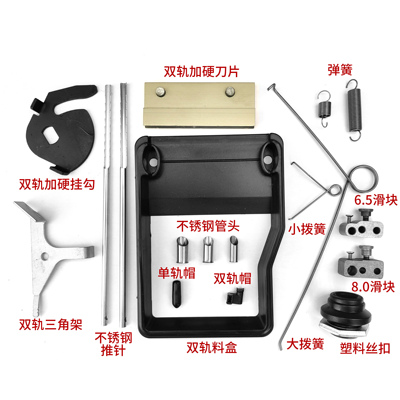 双轨加硬刀片

弹簧

双轨加硬挂勾

6.5滑块

不锈钢管头

小拨簧

单轨帽

双轨帽

8.0滑块

双轨三角架

不锈钢推针

双轨料盒

大拨簧

塑料丝扣