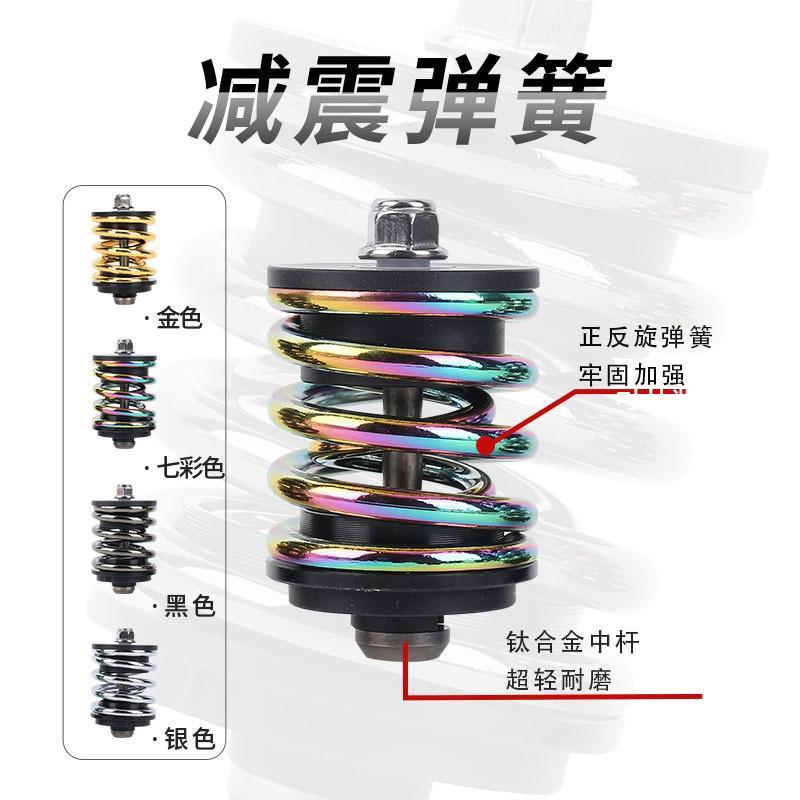 减震弹簧

· 金色

· 七彩色

· 黑色

· 银色

正反旋弹簧
牢固加强

钛合金中杆
超轻耐磨