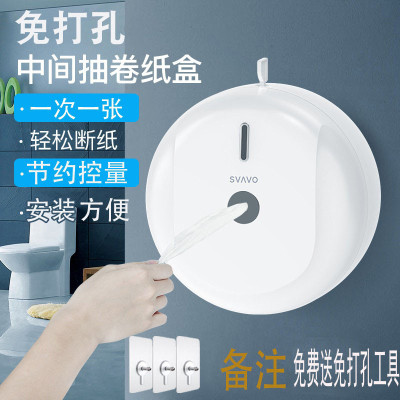 免打孔
中间抽卷纸盒

· 一次一张
· 轻松断纸
· 节约控量
· 安装 方便

SVAVO

备注 免费送免打孔工具