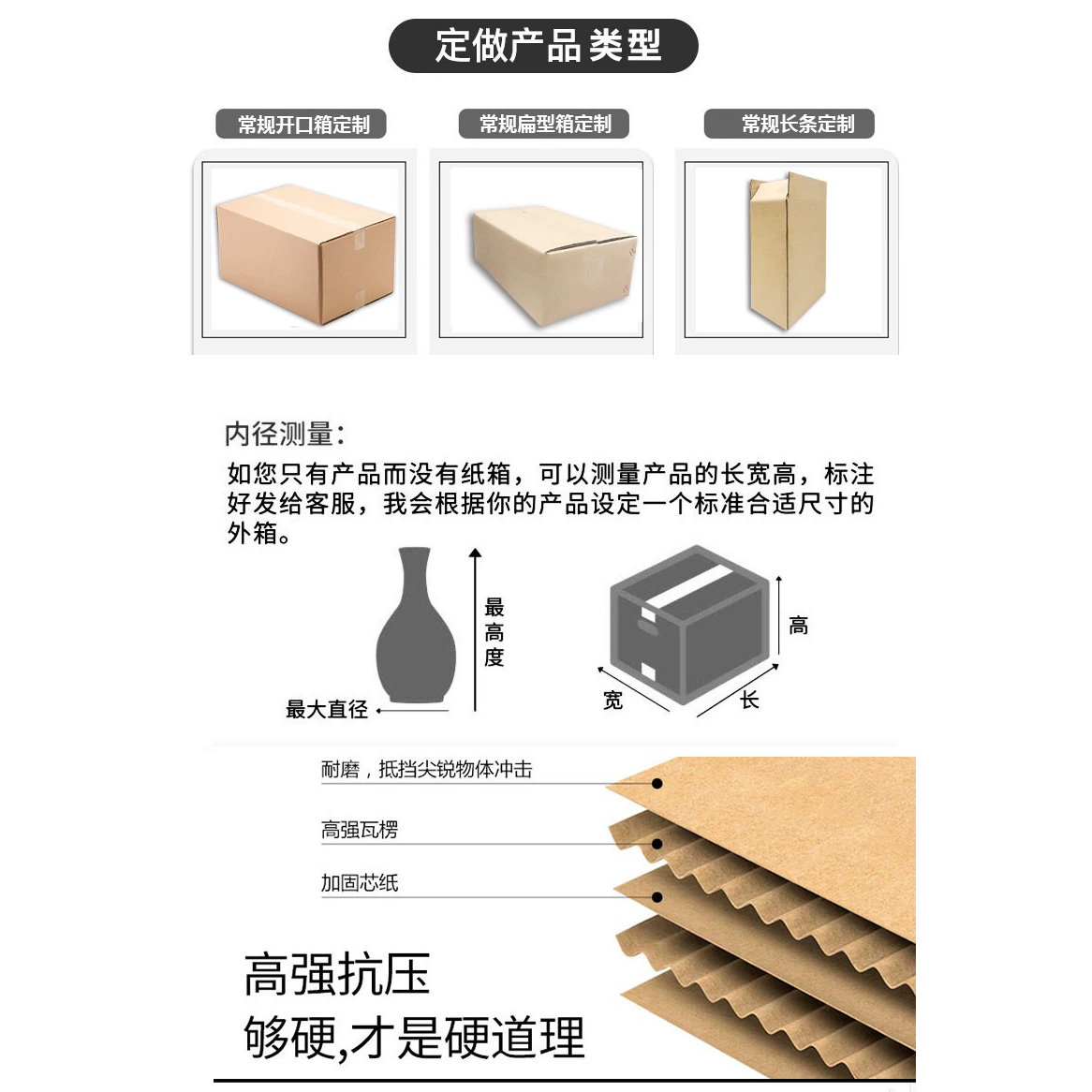 定做产品类型

常规开口箱定制

常规扁型箱定制

常规长条定制

内径测量：

如您只有产品而没有纸箱，可以测量产品的长宽高，标注好发给客服，我会根据你的产品设定一个标准合适尺寸的外箱。

最高度

最大直径

高

宽

长

耐磨，抵挡尖锐物体冲击

高强瓦楞

加固芯纸

高强抗压

够硬,才是硬道理