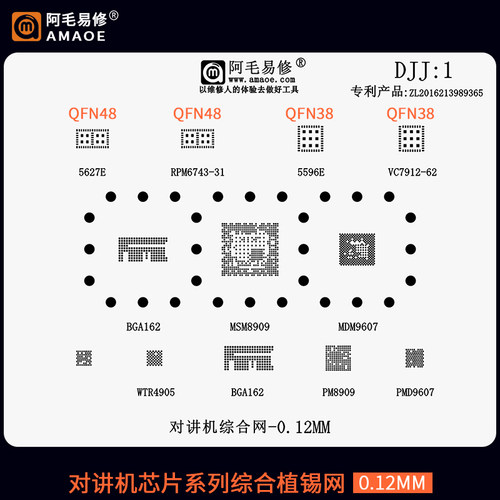 阿毛易修®
AMAOE

阿毛易修®
www.amaoe.com
以维修人的体验去做好工具

DJJ:1
专利产品:ZL2016213989365

QFN48
5627E

QFN48
RPM6743-31

QFN38
5596E

QFN38
VC7912-62

BGA162

MSM8909

MDM9607

WTR4905

BGA162

PM8909

PMD9607

对讲机综合网-0.12MM

对讲机芯片系列综合植锡网 0.12MM