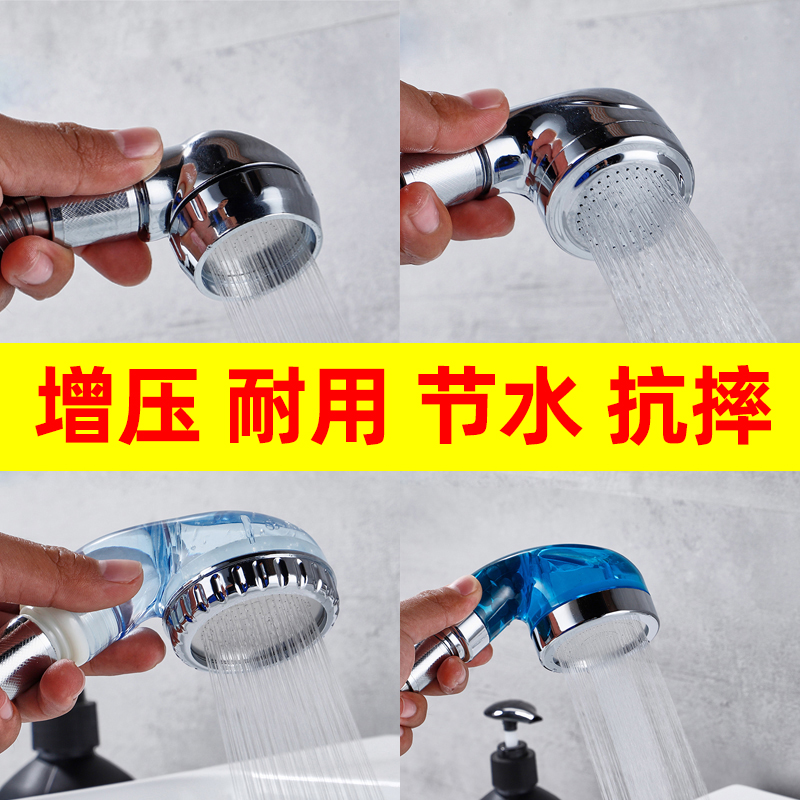 增压 耐用 节水 抗摔