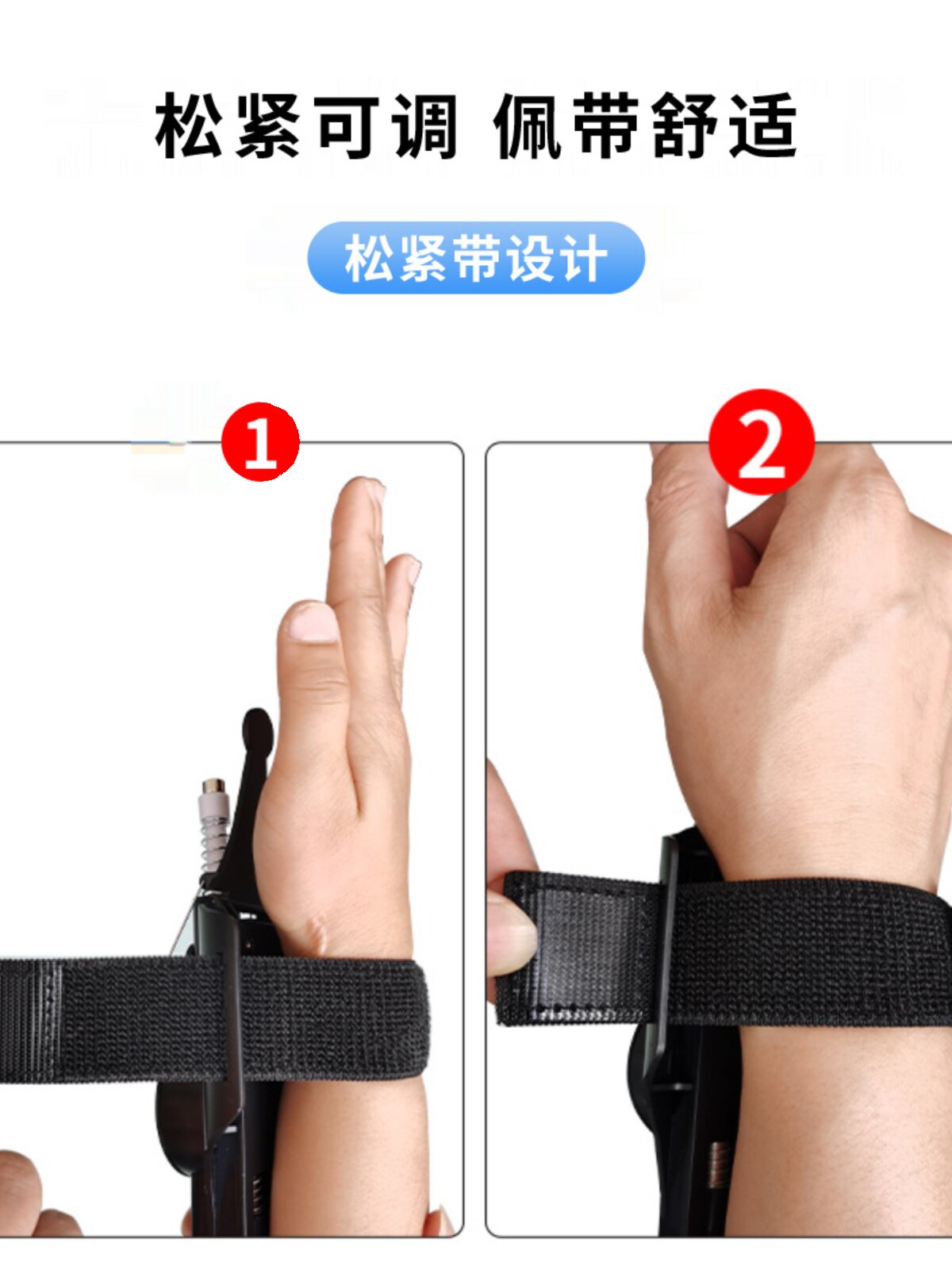 松紧可调 佩带舒适

松紧带设计

1

2