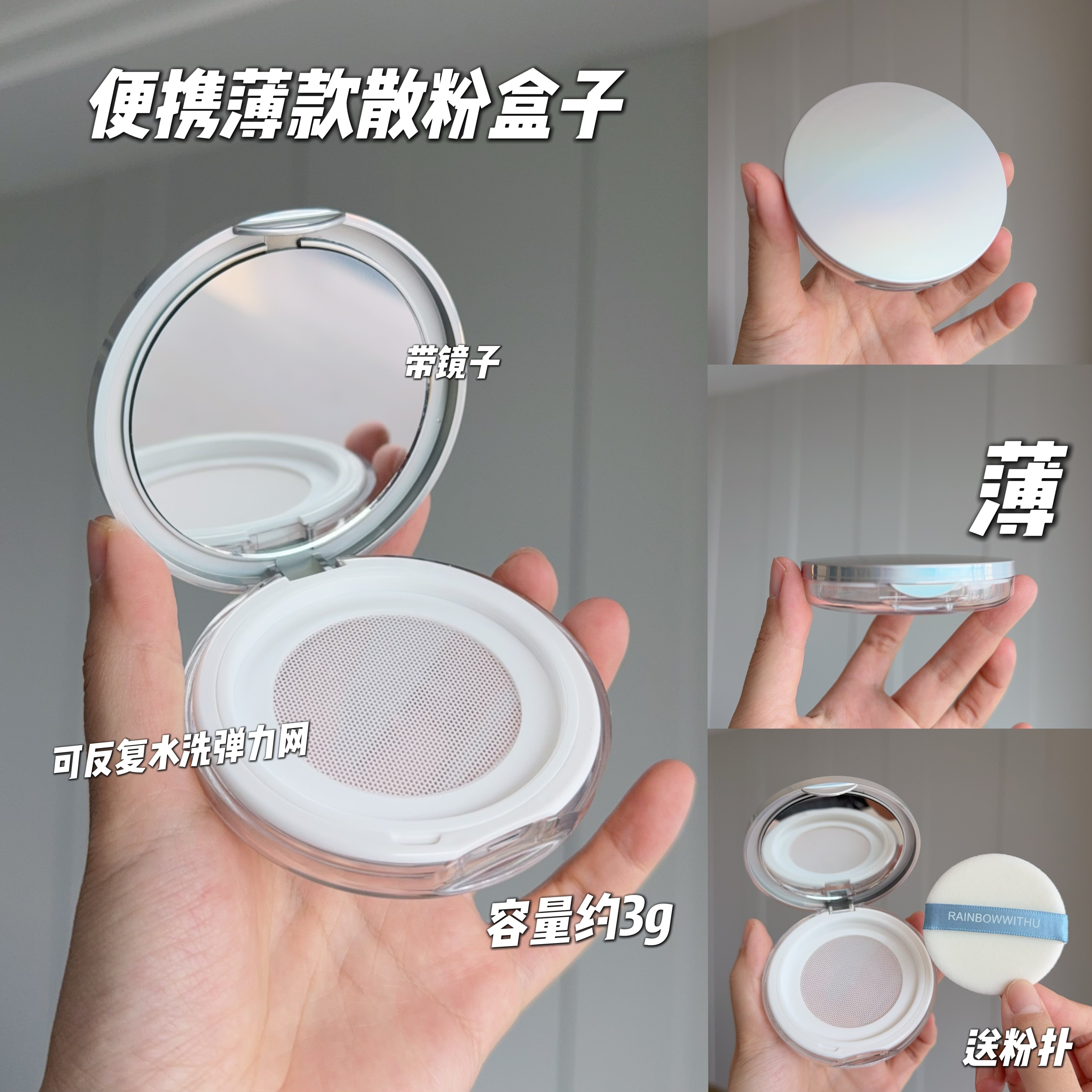 便携薄款散粉盒子

带镜子

可反复水洗弹力网

容量约3g

薄

RAINBOWWITHU

送粉扑