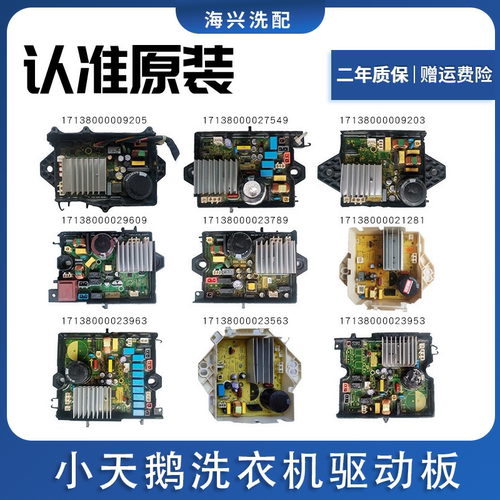 海兴洗配

认准原装

二年质保 | 赠运费险

17138000009205

17138000027549

17138000009203

17138000029609

17138000023789

17138000021281

17138000023963

17138000023563

17138000023953

小天鹅洗衣机驱动板