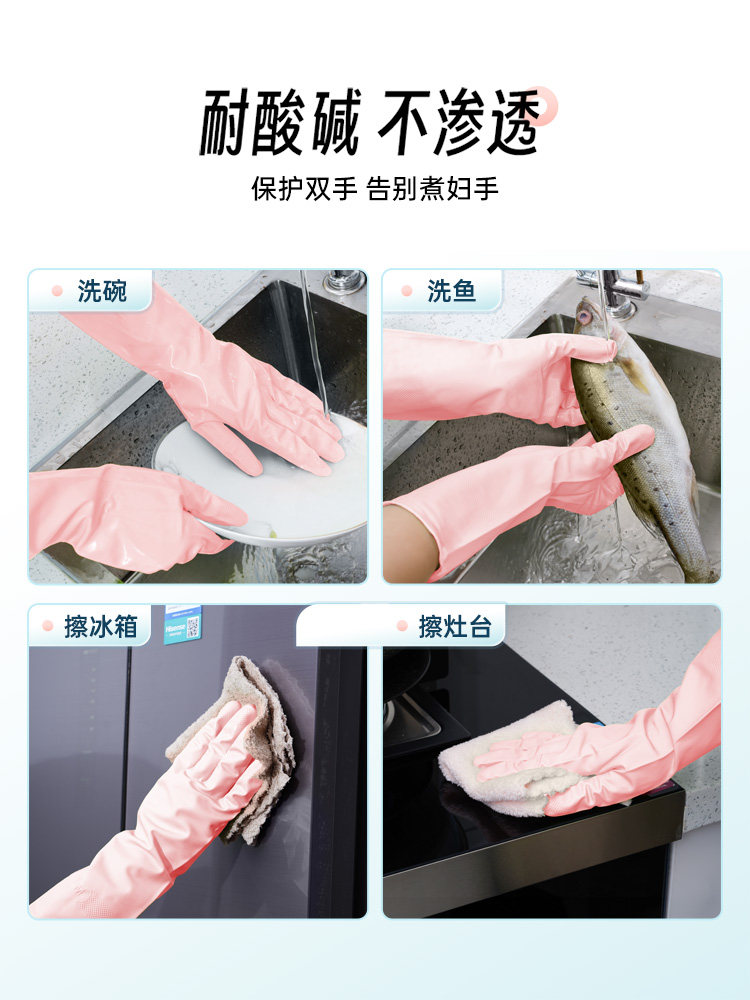 耐酸碱 不渗透

保护双手 告别煮妇手

洗碗

洗鱼

擦冰箱

擦灶台