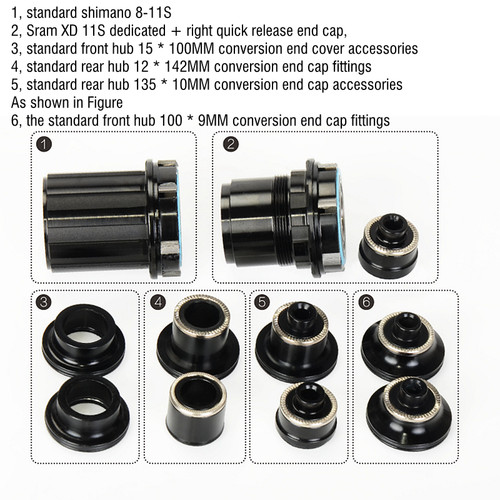 1, standard shimano 8-11S
2, Sram XD 11S dedicated + right quick release end cap,
3, standard front hub 15 * 100MM conversion end cover accessories
4, standard rear hub 12 * 142MM conversion end cap fittings
5, standard rear hub 135 * 10MM conversion end cap accessories
As shown in Figure
6, the standard front hub 100 * 9MM conversion end cap fittings

1

2

3

4

5

6