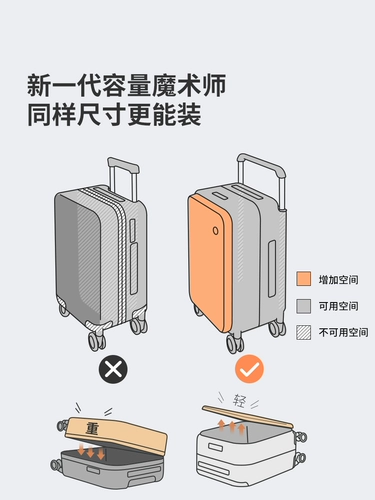 新一代容量魔术师
同样尺寸更能装

增加空间
可用空间
不可用空间

重

轻