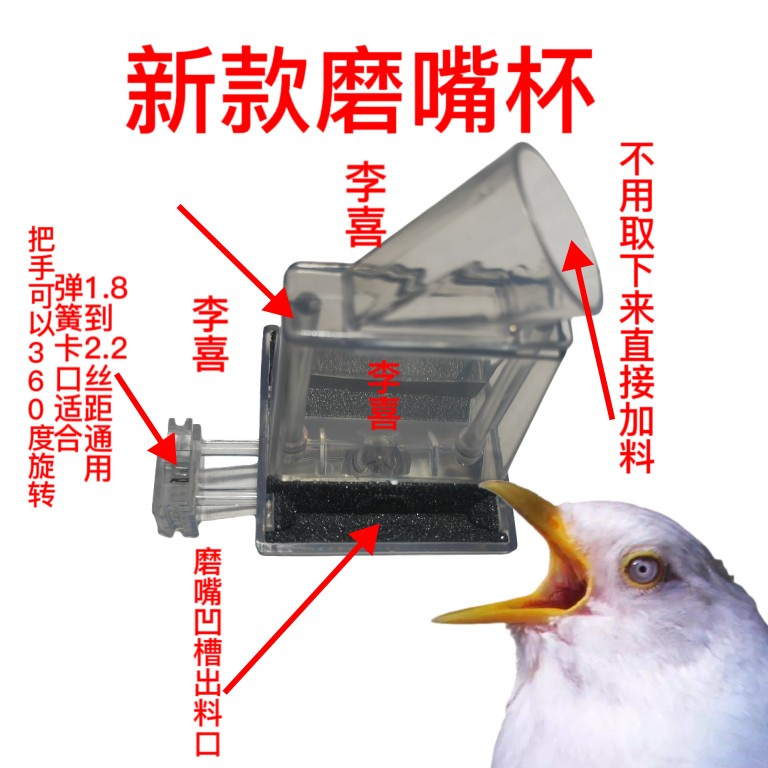 新款磨嘴杯

李喜

不用取下来直接加料

把手可以360度旋转

弹簧卡口适合

1.8到2.2丝距通用

李喜

李喜

磨嘴凹槽出料口