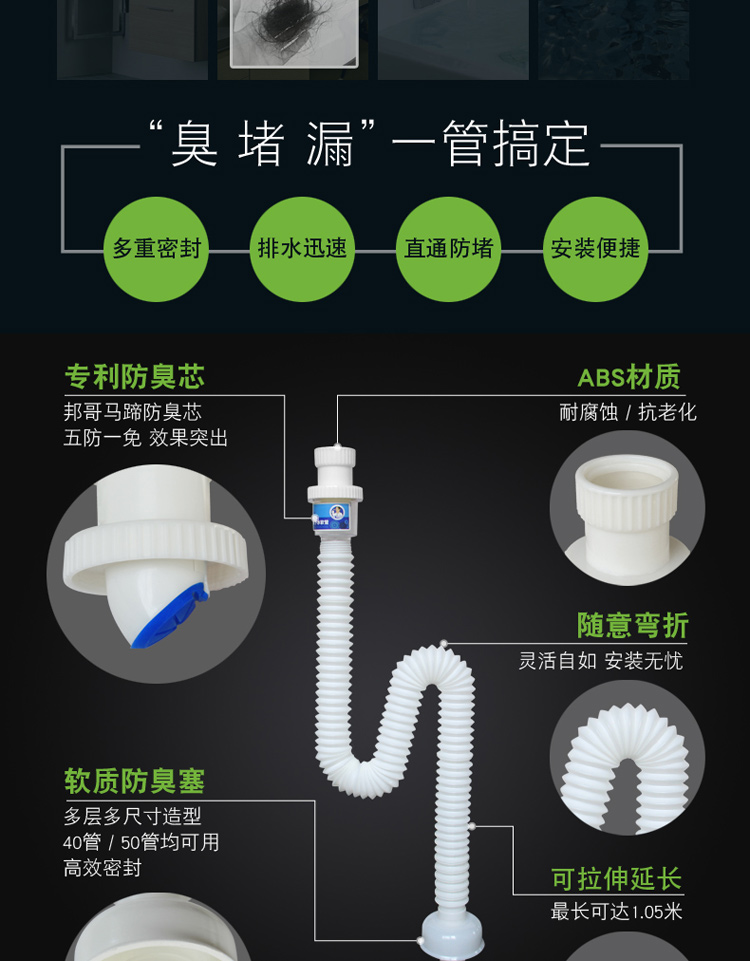 “臭 堵 漏”一管搞定

多重密封

排水迅速

直通防堵

安装便捷

专利防臭芯

邦哥马蹄防臭芯
五防一免 效果突出

ABS材质

耐腐蚀 / 抗老化

随意弯折

灵活自如 安装无忧

软质防臭塞

多层多尺寸造型
40管 / 50管均可用
高效密封

可拉伸延长

最长可达1.05米