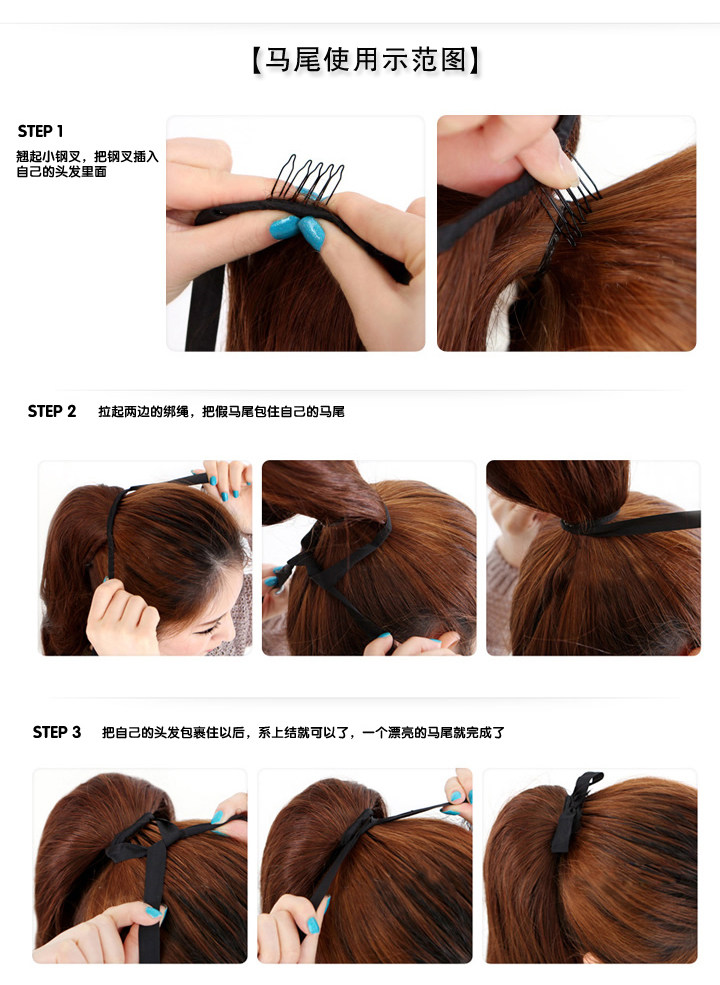 【马尾使用示范图】

STEP 1
翘起小钢叉，把钢叉插入自己的头发里面

STEP 2 拉起两边的绑绳，把假马尾包住自己的马尾

STEP 3 把自己的头发包裹住以后，系上结就可以了，一个漂亮的马尾就完成了