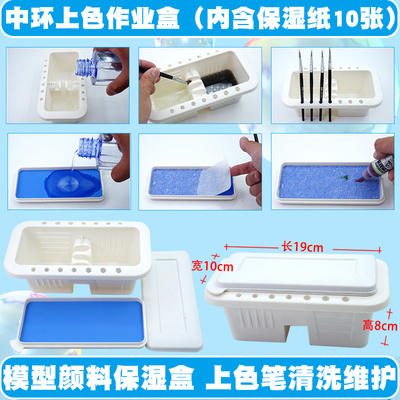 中环上色作业盒（内含保湿纸10张）

长19cm

宽10cm

高8cm

模型颜料保湿盒 上色笔清洗维护