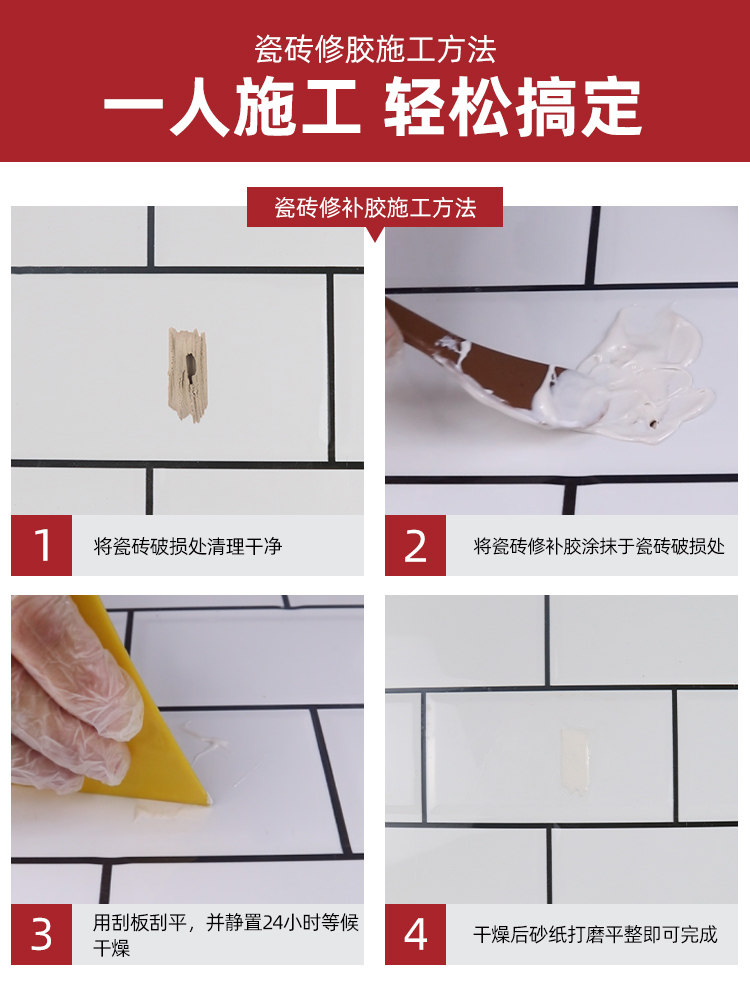 瓷砖修胶施工方法
一人施工 轻松搞定

瓷砖修补胶施工方法

1 将瓷砖破损处清理干净

2 将瓷砖修补胶涂抹于瓷砖破损处

3 用刮板刮平，并静置24小时等候干燥

4 干燥后砂纸打磨平整即可完成