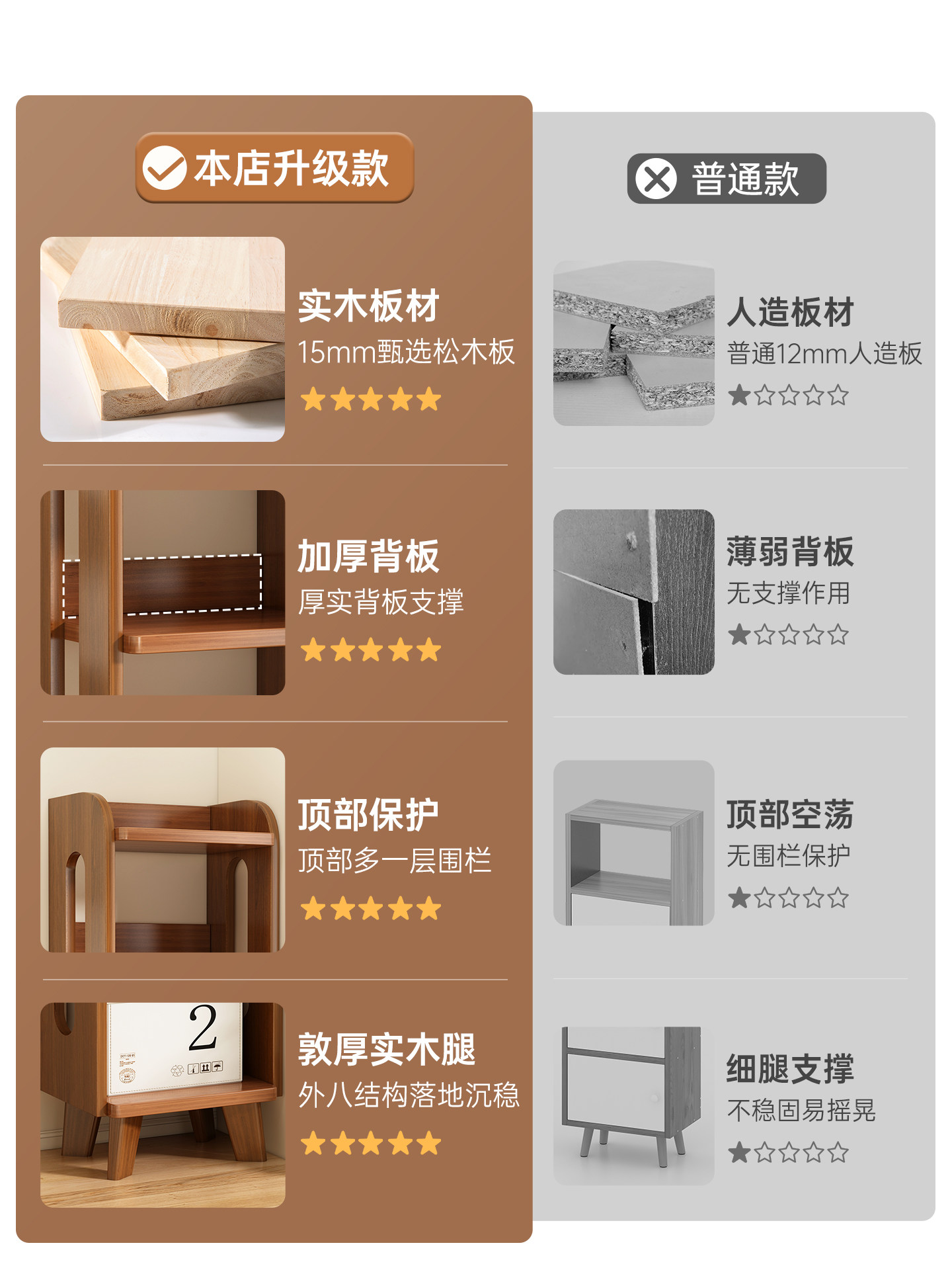 本店升级款

实木板材
15mm甄选松木板
★★★★★

加厚背板
厚实背板支撑
★★★★★

顶部保护
顶部多一层围栏
★★★★★

2

敦厚实木腿
外八结构落地沉稳
★★★★★

普通款

人造板材
普通12mm人造板
★☆☆☆☆

薄弱背板
无支撑作用
★☆☆☆☆

顶部空荡
无围栏保护
★☆☆☆☆

细腿支撑
不稳固易摇晃
★☆☆☆☆