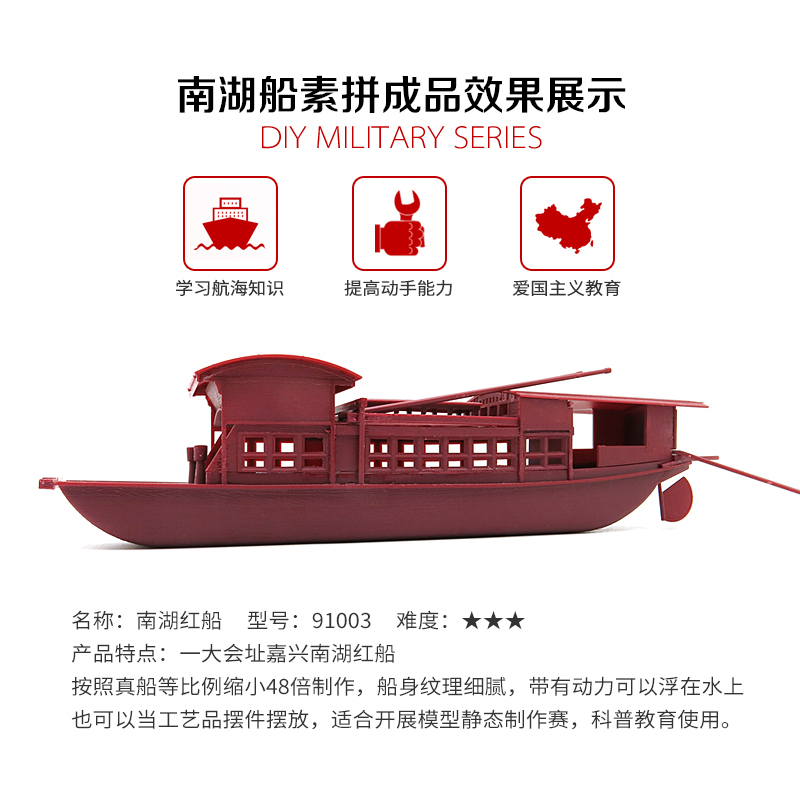 南湖船素拼成品效果展示
DIY MILITARY SERIES

学习航海知识

提高动手能力

爱国主义教育

名称：南湖红船　型号：91003　难度：★★★
产品特点：一大会址嘉兴南湖红船
按照真船等比例缩小48倍制作，船身纹理细腻，带有动力可以浮在水上也可以当工艺品摆件摆放，适合开展模型静态制作赛，科普教育使用。