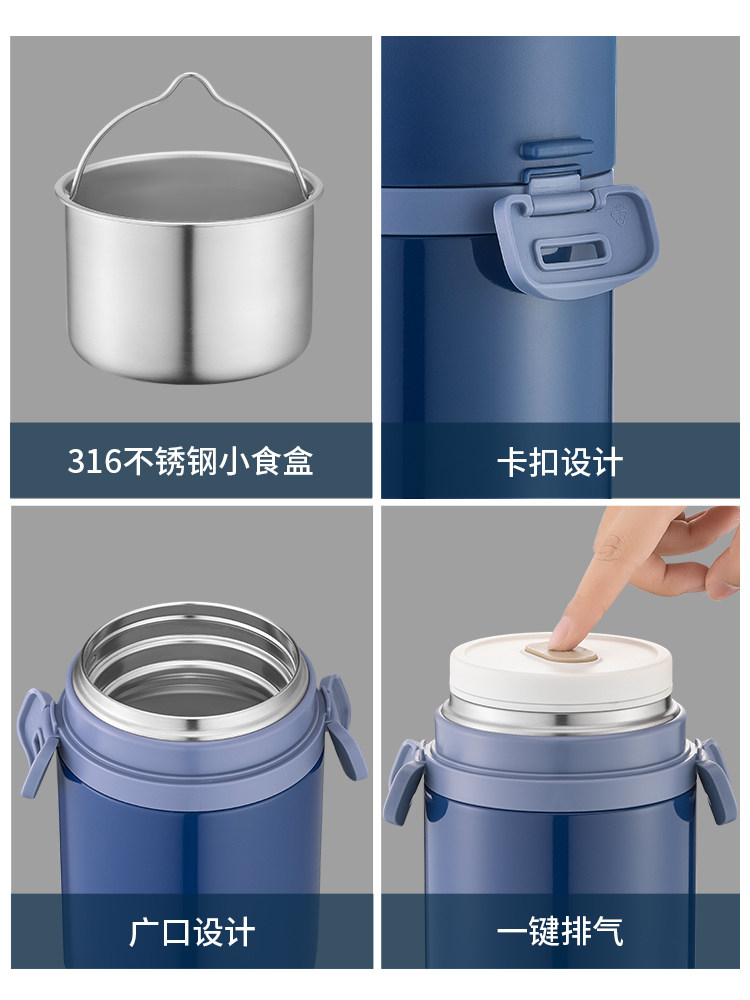 316不锈钢小食盒

卡扣设计

广口设计

一键排气