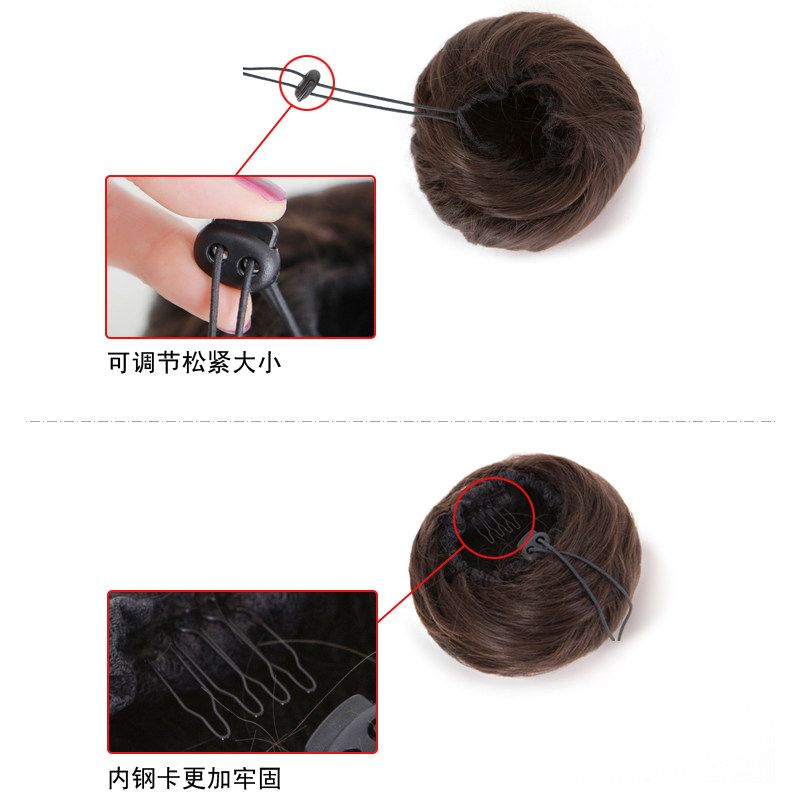 可调节松紧大小

内钢卡更加牢固