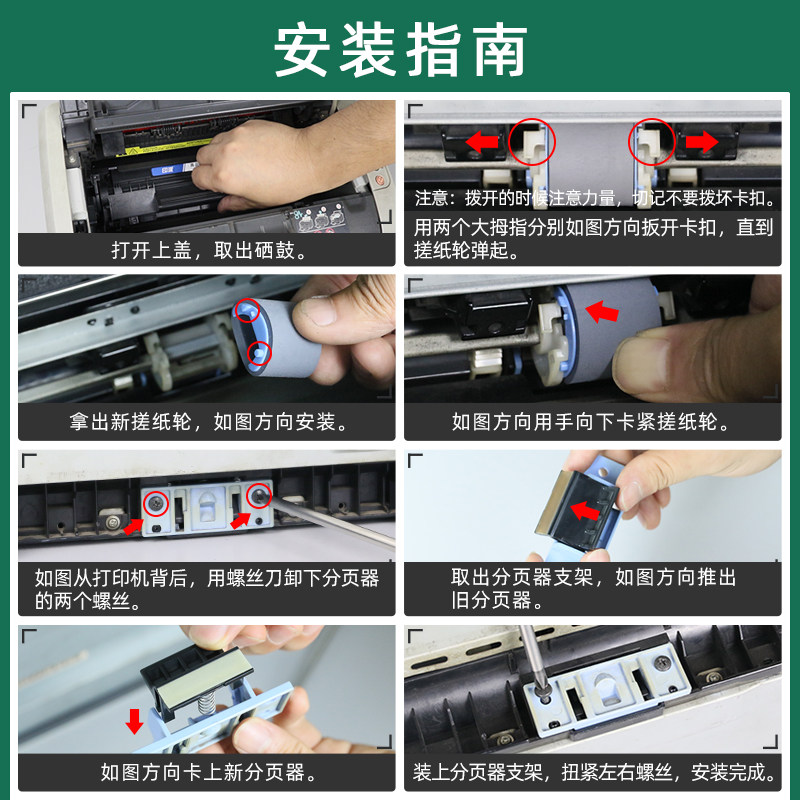 安装指南

打开上盖，取出硒鼓。

注意：拨开的时候注意力量，切记不要拨坏卡扣。

用两个大拇指分别如图方向扳开卡扣，直到搓纸轮弹起。

拿出新搓纸轮，如图方向安装。

如图方向用手向下卡紧搓纸轮。

如图从打印机背后，用螺丝刀卸下分页器的两个螺丝。

取出分页器支架，如图方向推出旧分页器。

如图方向卡上新分页器。

装上分页器支架，扭紧左右螺丝，安装完成。