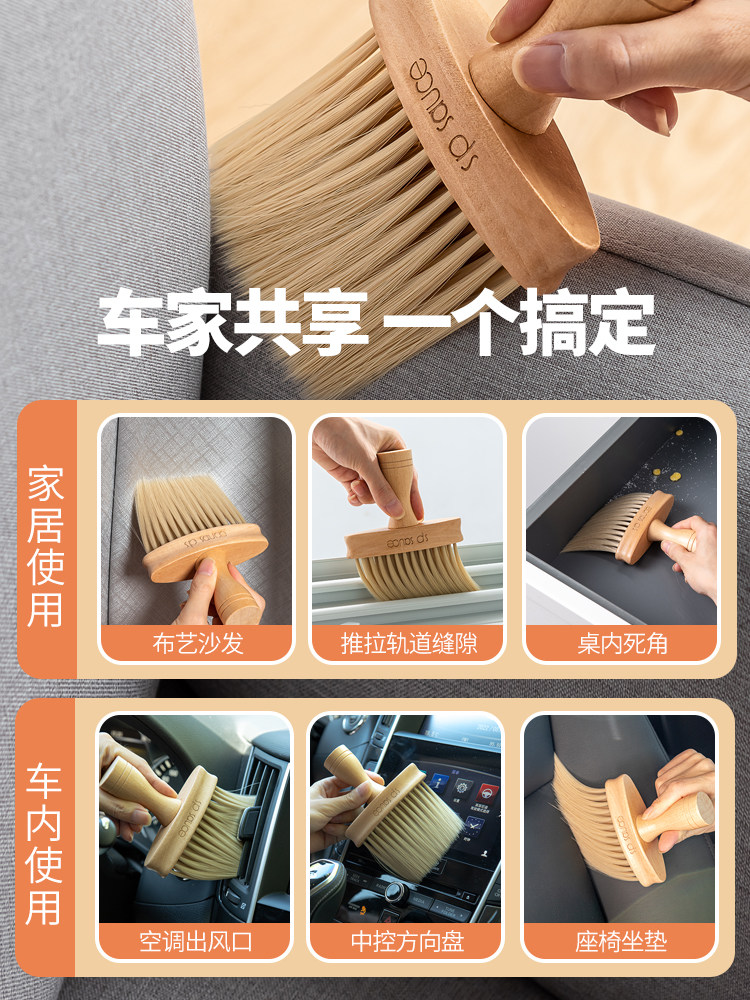 sp sauce

车家共享 一个搞定

家居使用

sp sauce

布艺沙发

sp sauce

推拉轨道缝隙

桌内死角

车内使用

sp sauce

空调出风口

sp sauce

中控方向盘

sp sauce

座椅坐垫