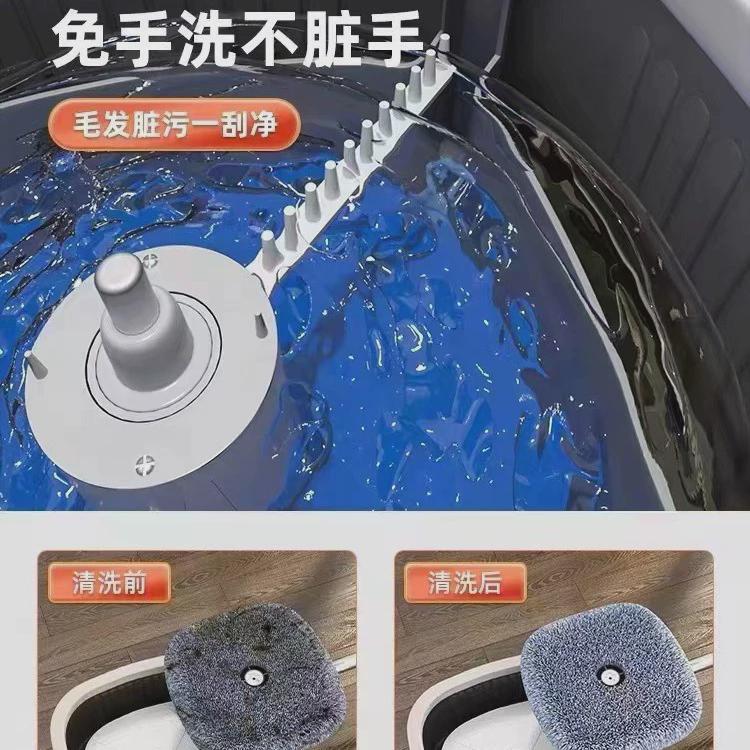 免手洗不脏手

毛发脏污一刮净

清洗前

清洗后