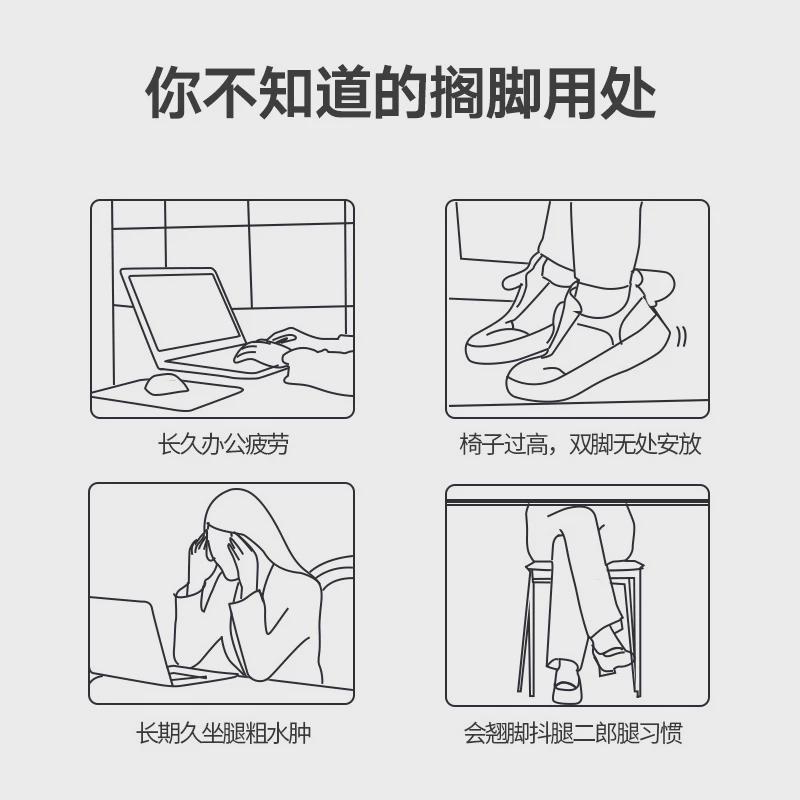 你不知道的搁脚用处

长久办公疲劳

椅子过高，双脚无处安放

长期久坐腿粗水肿

会翘脚抖腿二郎腿习惯