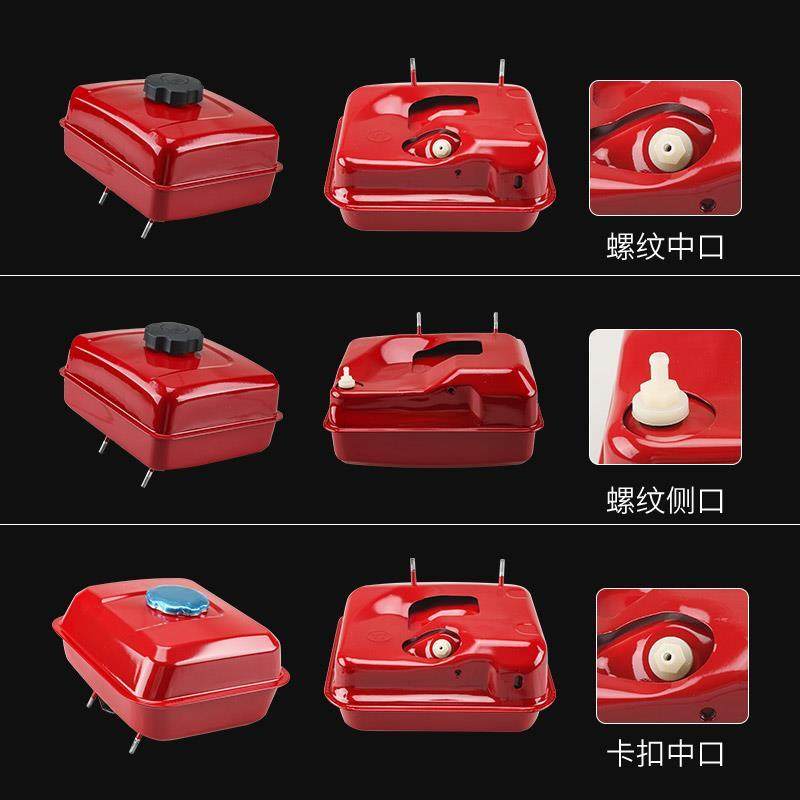 螺纹中口

螺纹侧口

卡扣中口