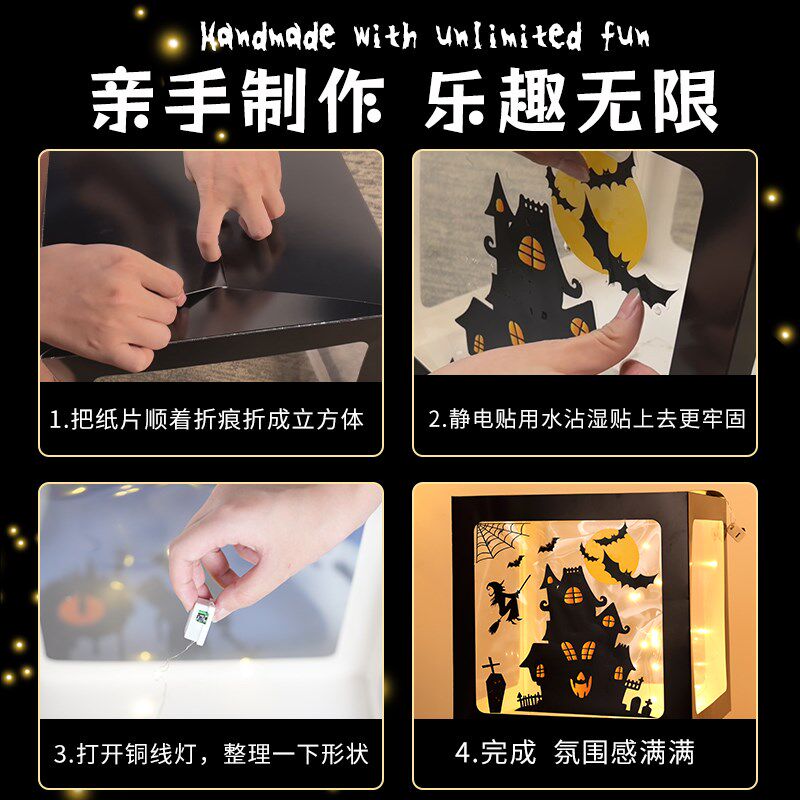 Handmade with unlimited fun

亲手制作 乐趣无限

1.把纸片顺着折痕折成立方体

2.静电贴用水沾湿贴上去更牢固

3.打开铜线灯，整理一下形状

4.完成 氛围感满满