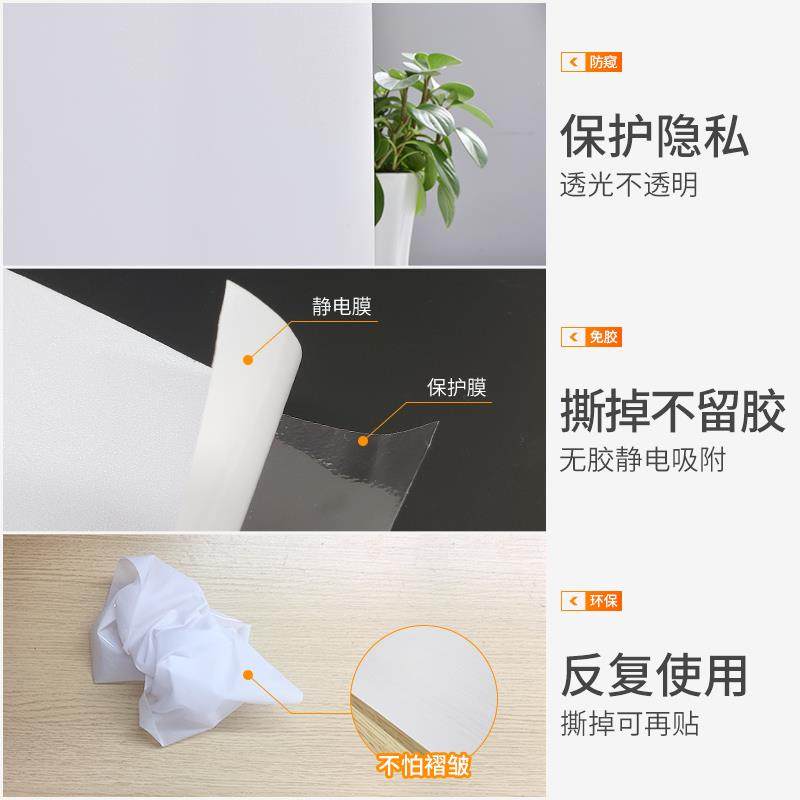 防窥

保护隐私

透光不透明

静电膜

保护膜

免胶

撕掉不留胶

无胶静电吸附

环保

反复使用

撕掉可再贴

不怕褶皱