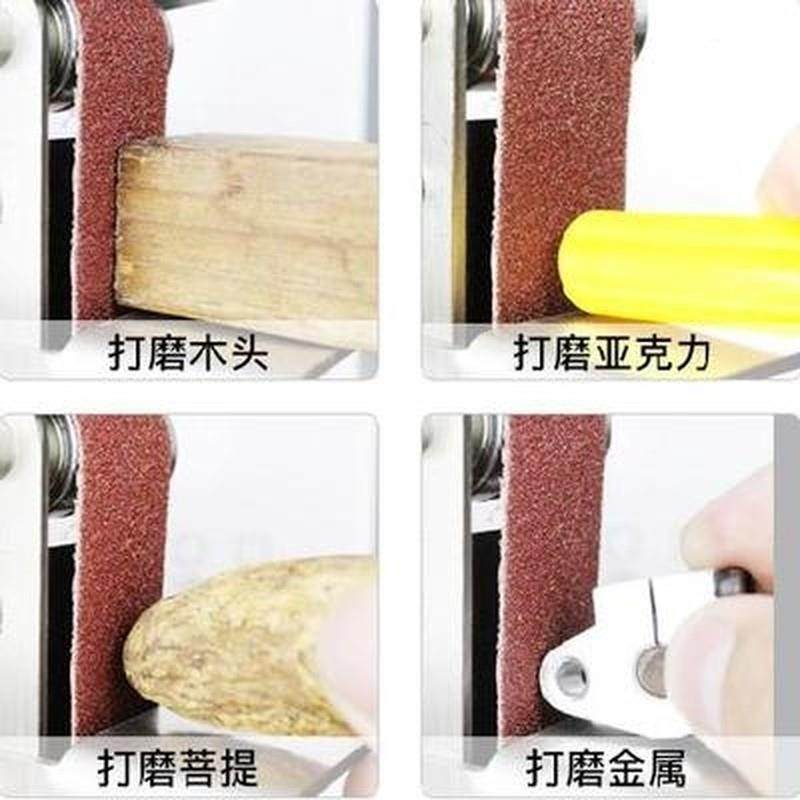 打磨木头

打磨亚克力

打磨菩提

打磨金属