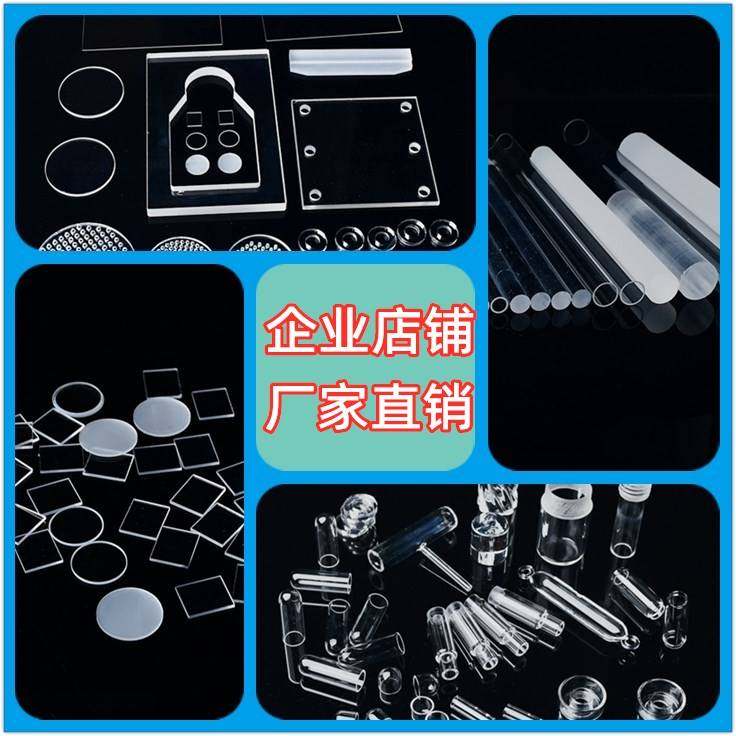 企业店铺
厂家直销