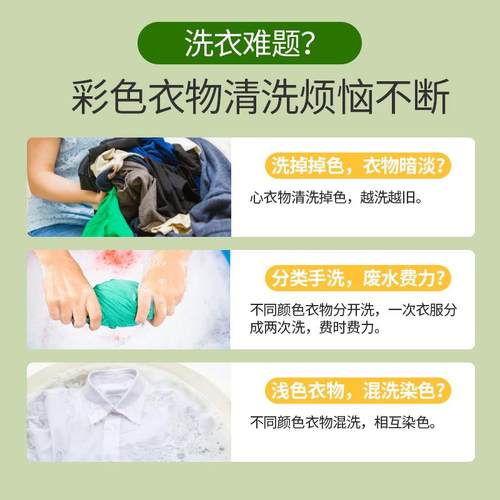 洗衣难题?

彩色衣物清洗烦恼不断

洗掉掉色，衣物暗淡?

心衣物清洗掉色，越洗越旧。

分类手洗，废水费力?

不同颜色衣物分开洗，一次衣服分成两次洗，费时费力。

浅色衣物，混洗染色?

不同颜色衣物混洗，相互染色。