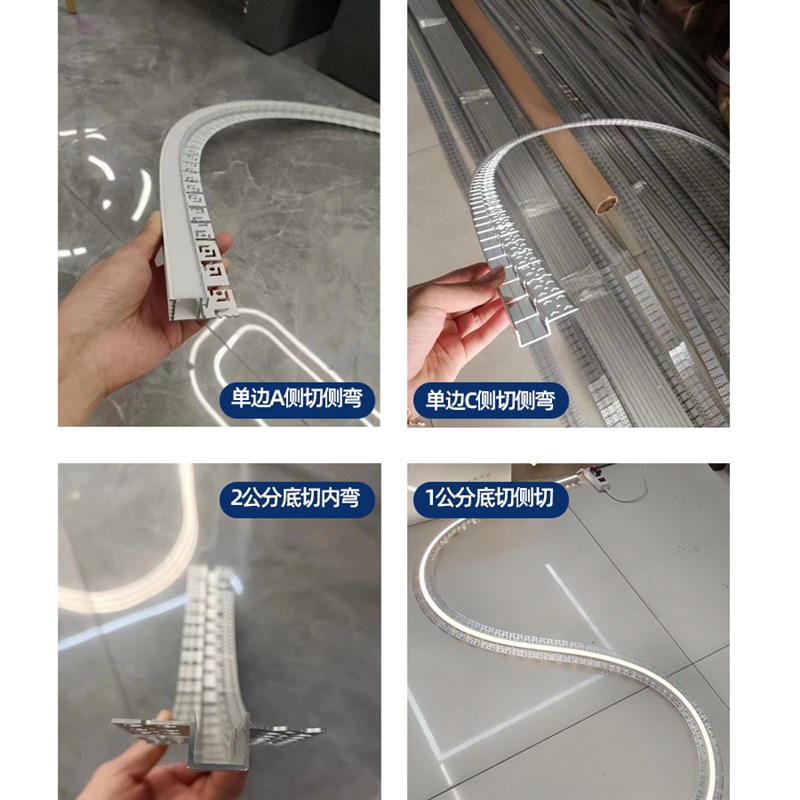 单边A侧切侧弯

单边C侧切侧弯

2公分底切内弯

1公分底切侧切