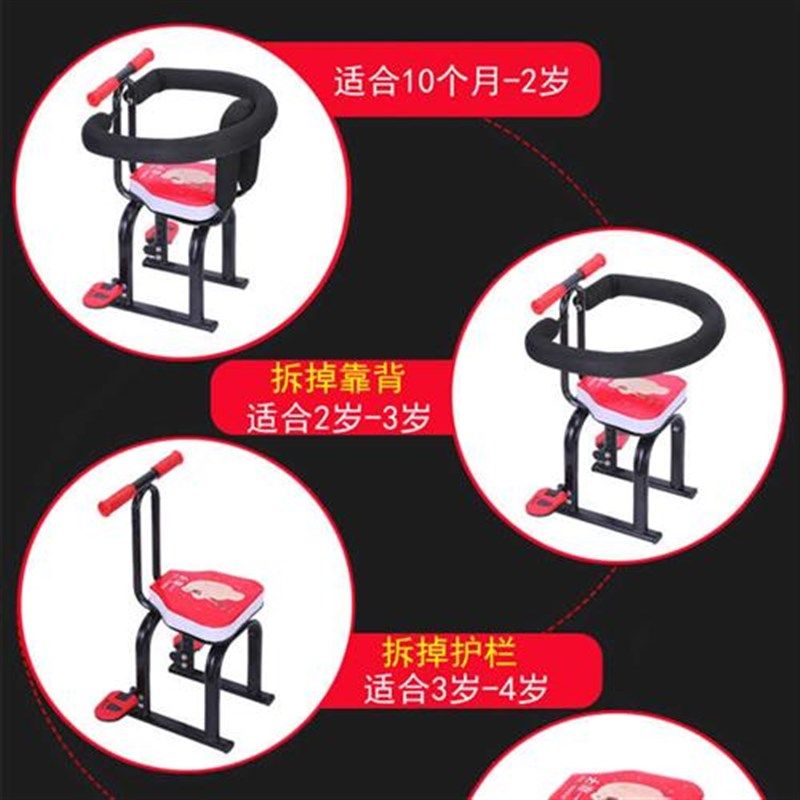 适合10个月-2岁

拆掉靠背
适合2岁-3岁

拆掉护栏
适合3岁-4岁