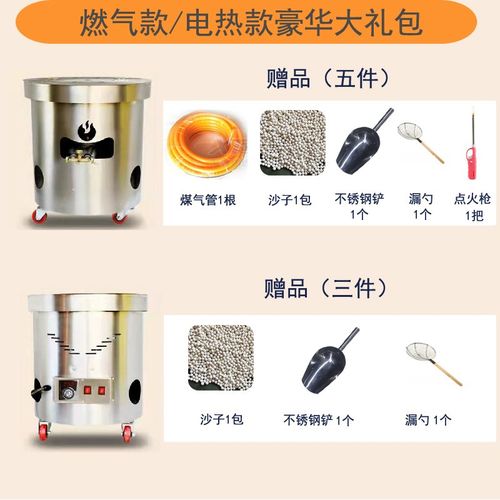 燃气款/电热款豪华大礼包

赠品（五件）

煤气管1根

沙子1包

不锈钢铲 1个

漏勺 1个

点火枪 1把

赠品（三件）

沙子1包

不锈钢铲 1个

漏勺 1个