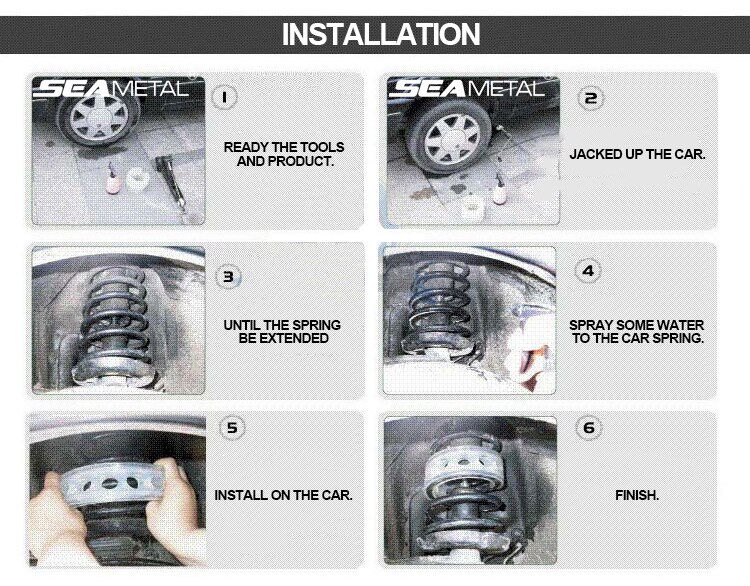 INSTALLATION

SEAMETAL

1

READY THE TOOLS AND PRODUCT.

SEAMETAL

2

JACKED UP THE CAR.

3

UNTIL THE SPRING BE EXTENDED

4

SPRAY SOME WATER TO THE CAR SPRING.

5

INSTALL ON THE CAR.

6

FINISH.