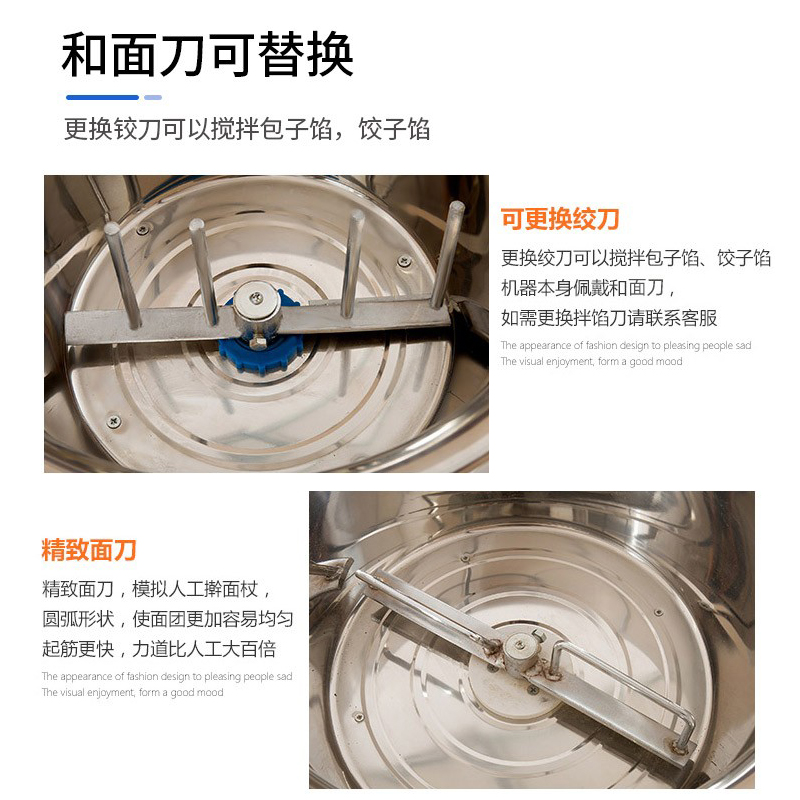 和面刀可替换

更换铰刀可以搅拌包子馅，饺子馅

可更换绞刀

更换绞刀可以搅拌包子馅、饺子馅
机器本身佩戴和面刀，
如需更换拌馅刀请联系客服

The appearance of fashion design to pleasing people sad
The visual enjoyment, form a good mood

精致面刀

精致面刀，模拟人工擀面杖，
圆弧形状，使面团更加容易均匀
起筋更快，力道比人工大百倍

The appearance of fashion design to pleasing people sad
The visual enjoyment, form a good mood