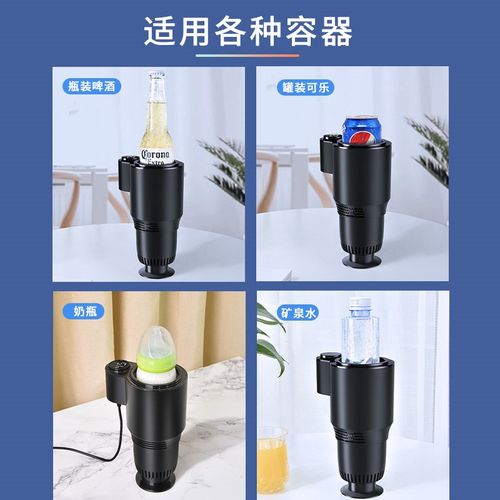 适用各种容器

瓶装啤酒

Corona Extra

罐装可乐

奶瓶

矿泉水